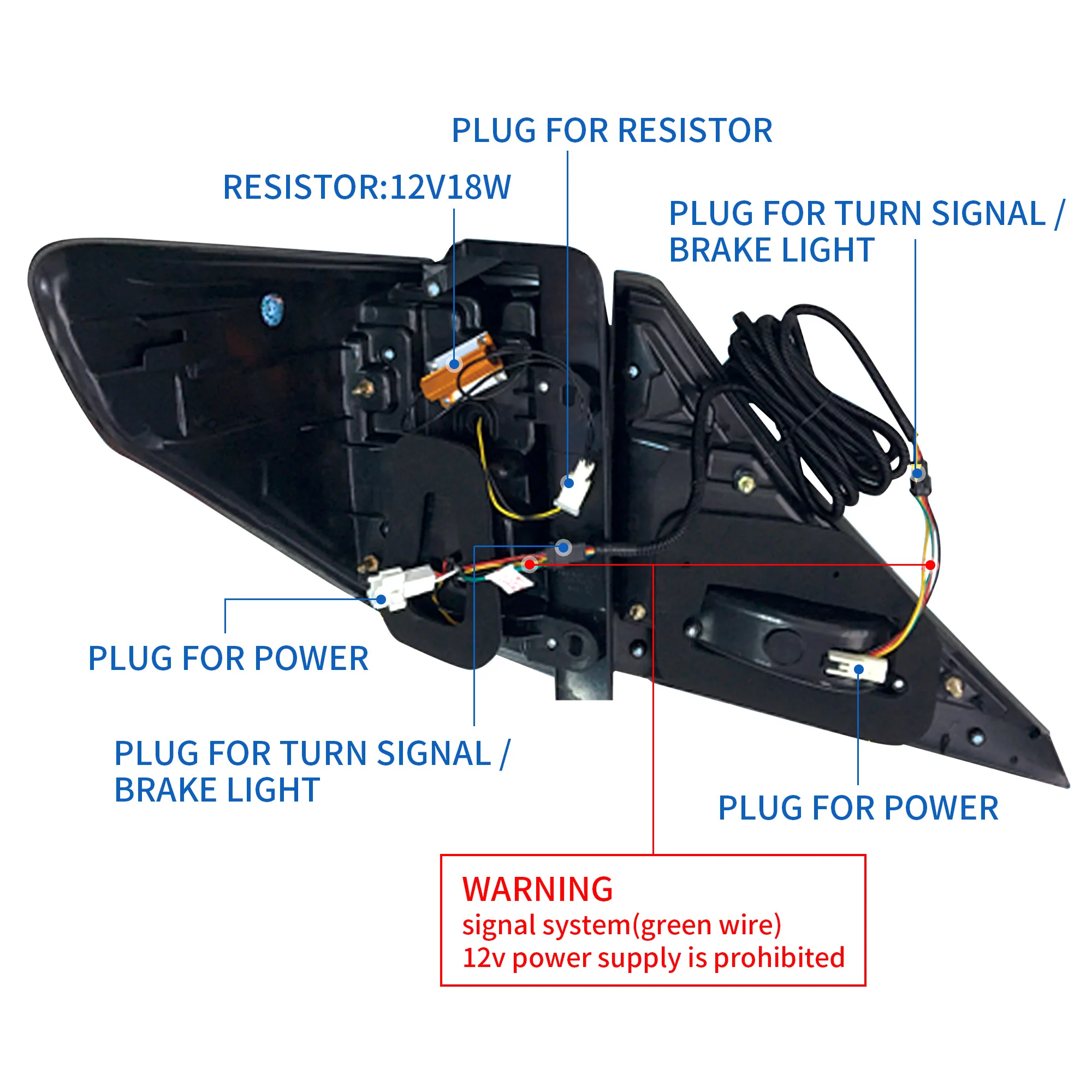 PLUG FOR RESISTOR

RESISTOR:12V18W

PLUG FOR TURN SIGNAL / BRAKE LIGHT

PLUG FOR POWER

PLUG FOR TURN SIGNAL / BRAKE LIGHT

PLUG FOR POWER

WARNING
signal system(green wire)
12v power supply is prohibited