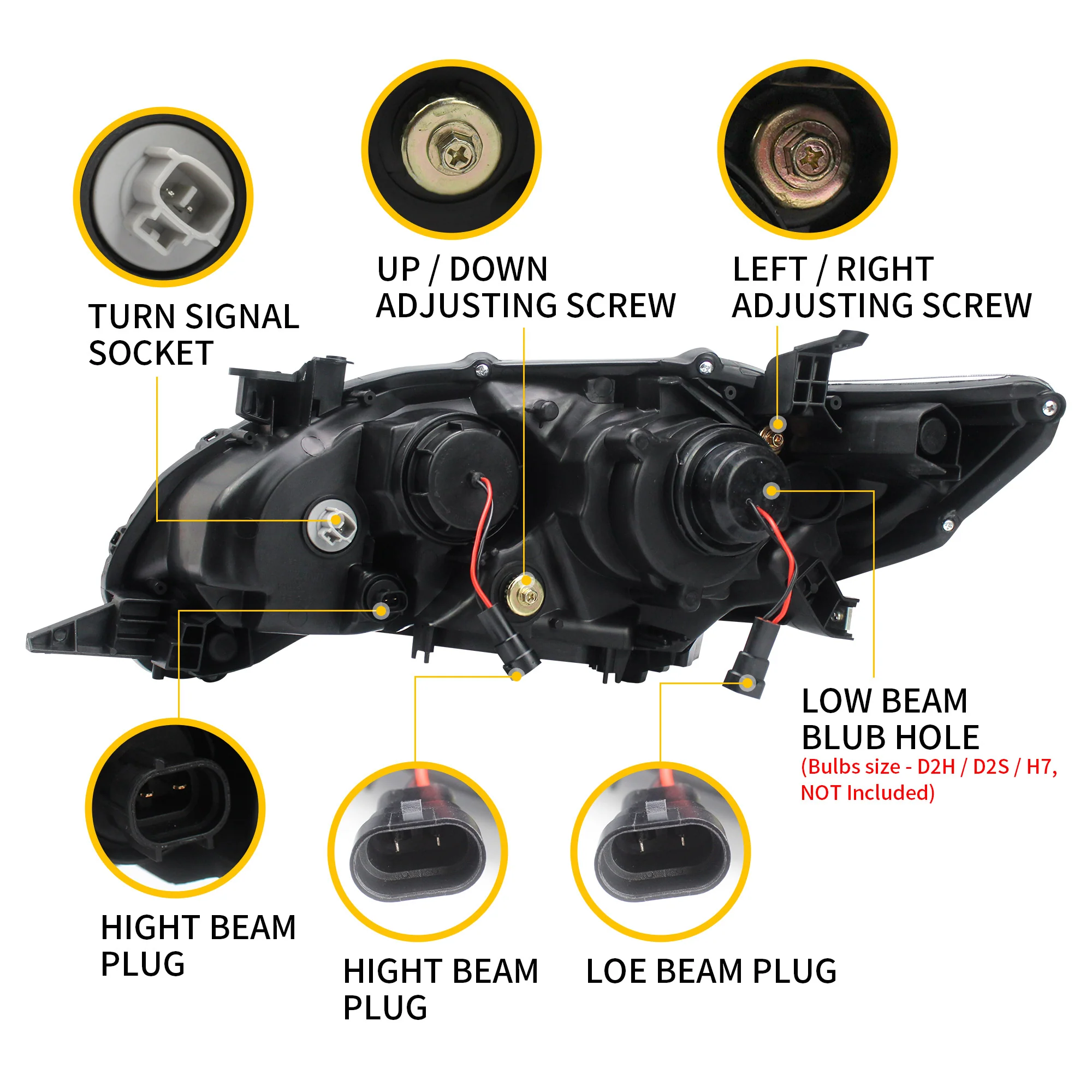 TURN SIGNAL SOCKET

UP / DOWN ADJUSTING SCREW

LEFT / RIGHT ADJUSTING SCREW

LOW BEAM BLUB HOLE
(Bulbs size - D2H / D2S / H7, NOT Included)

HIGHT BEAM PLUG

HIGHT BEAM PLUG

LOE BEAM PLUG