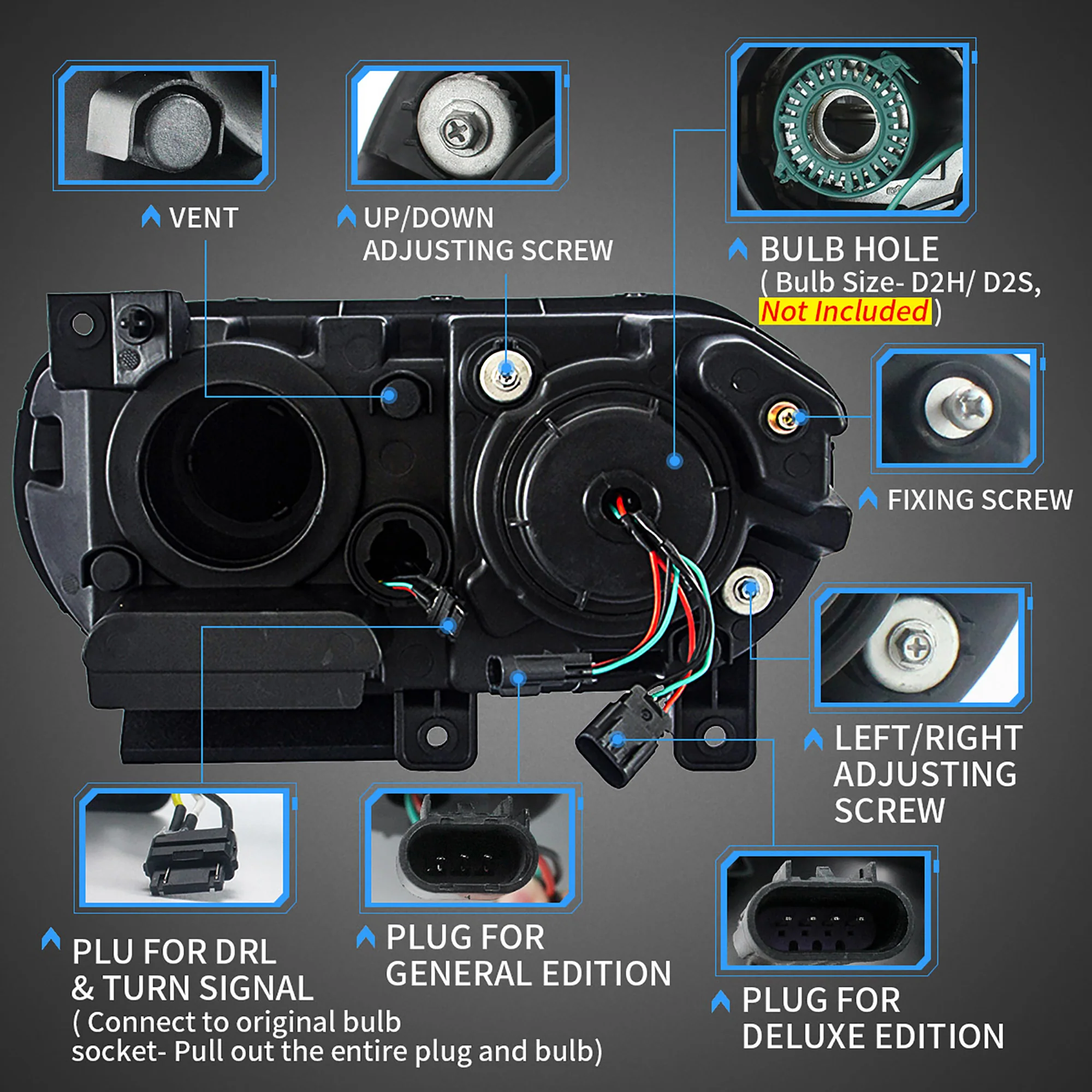 VENT

UP/DOWN ADJUSTING SCREW

BULB HOLE
( Bulb Size- D2H/ D2S, Not Included )

FIXING SCREW

LEFT/RIGHT ADJUSTING SCREW

PLU FOR DRL & TURN SIGNAL
( Connect to original bulb socket- Pull out the entire plug and bulb)

PLUG FOR GENERAL EDITION

PLUG FOR DELUXE EDITION